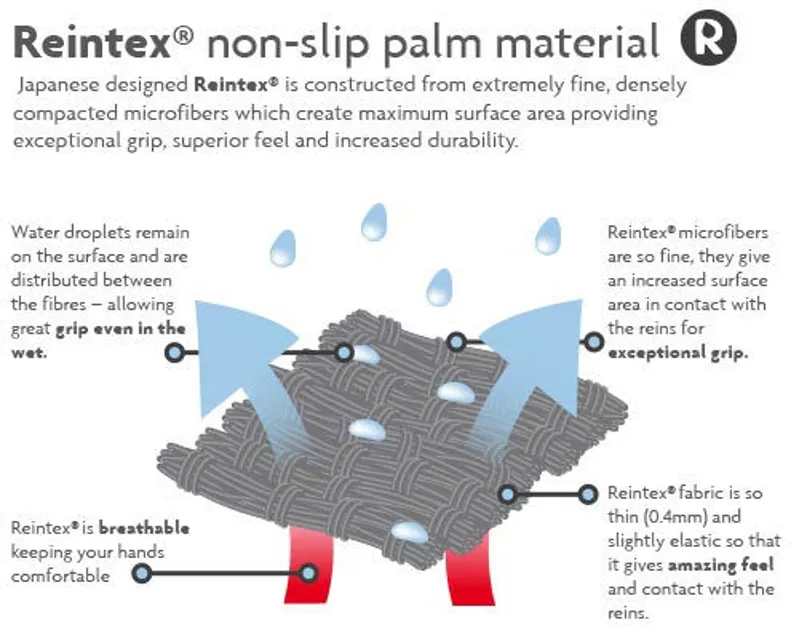 Reintex® non-slip palm material R

Japanese designed Reintex® is constructed from extremely fine, densely compacted microfibers which create maximum surface area providing exceptional grip, superior feel and increased durability.

Water droplets remain on the surface and are distributed between the fibres – allowing great grip even in the wet.

Reintex® microfibers are so fine, they give an increased surface area in contact with the reins for exceptional grip.

Reintex® is breathable keeping your hands comfortable

Reintex® fabric is so thin (0.4mm) and slightly elastic so that it gives amazing feel and contact with the reins.