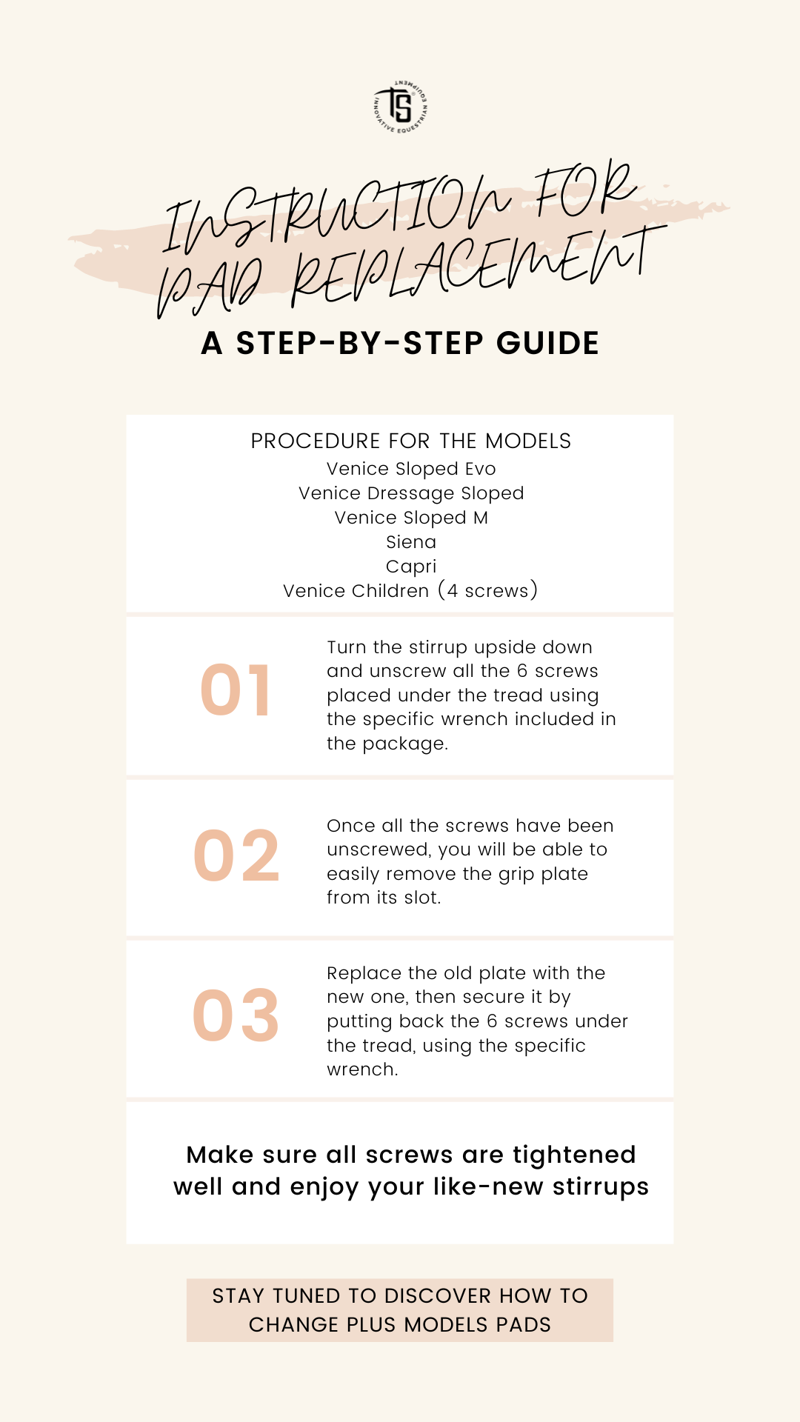 TS
INNOVATIVE EQUESTRIAN EQUIPMENT

INSTRUCTION FOR PAD REPLACEMENT

A STEP-BY-STEP GUIDE

PROCEDURE FOR THE MODELS
Venice Sloped Evo
Venice Dressage Sloped
Venice Sloped M
Siena
Capri
Venice Children (4 screws)

01
Turn the stirrup upside down and unscrew all the 6 screws placed under the tread using the specific wrench included in the package.

02
Once all the screws have been unscrewed, you will be able to easily remove the grip plate from its slot.

03
Replace the old plate with the new one, then secure it by putting back the 6 screws under the tread, using the specific wrench.

Make sure all screws are tightened well and enjoy your like-new stirrups

STAY TUNED TO DISCOVER HOW TO CHANGE PLUS MODELS PADS